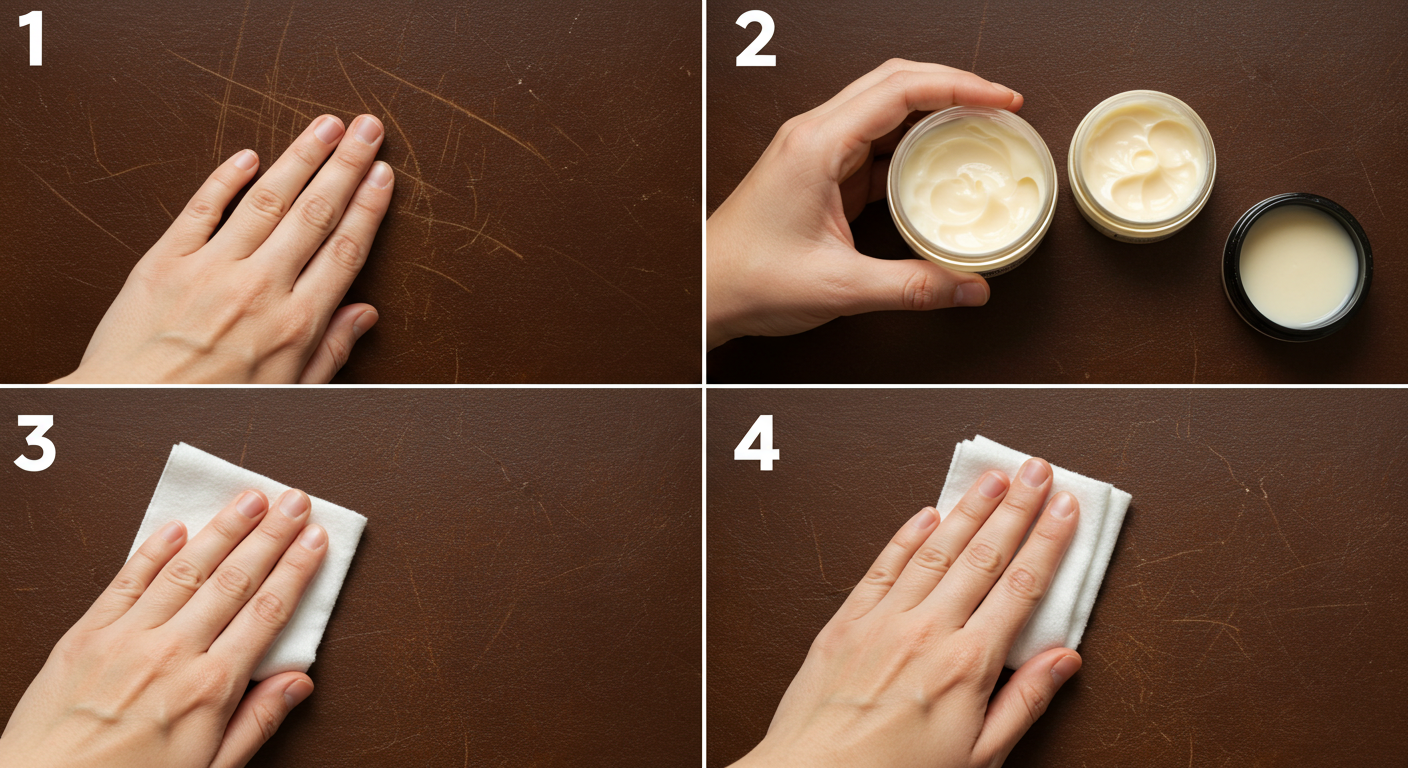 1

2

3

4